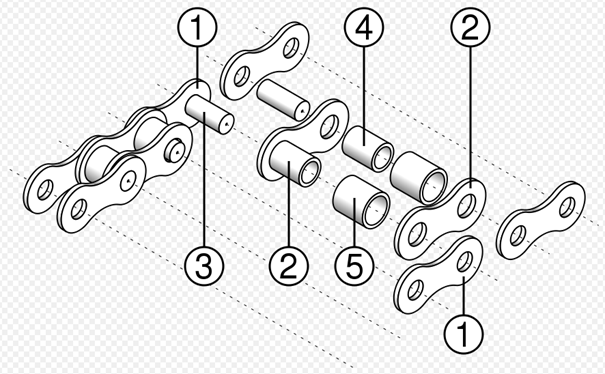 1
4
2
3
2
5
1