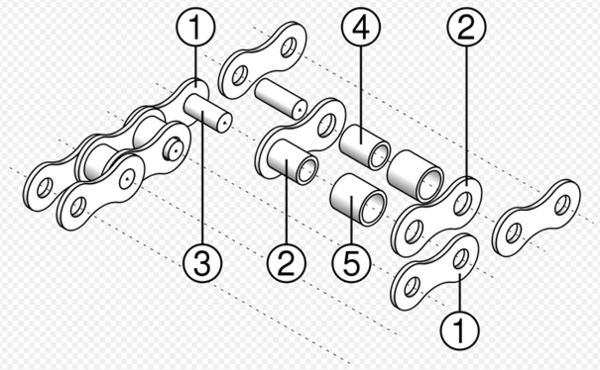 1
4
2
3
2
5
1