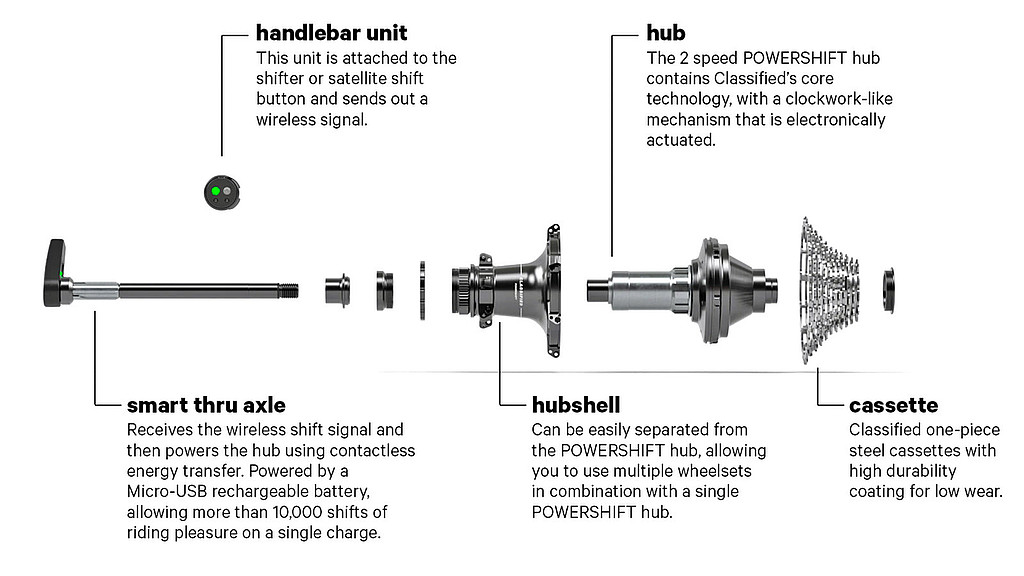 handlebar unit
This unit is attached to the shifter or satellite shift button and sends out a wireless signal.

hub
The 2 speed POWERSHIFT hub contains Classified's core technology, with a clockwork-like mechanism that is electronically actuated.

smart thru axle
Receives the wireless shift signal and then powers the hub using contactless energy transfer. Powered by a Micro-USB rechargeable battery, allowing more than 10,000 shifts of riding pleasure on a single charge.

hubshell
Can be easily separated from the POWERSHIFT hub, allowing you to use multiple wheelsets in combination with a single POWERSHIFT hub.

cassette
Classified one-piece steel cassettes with high durability coating for low wear.